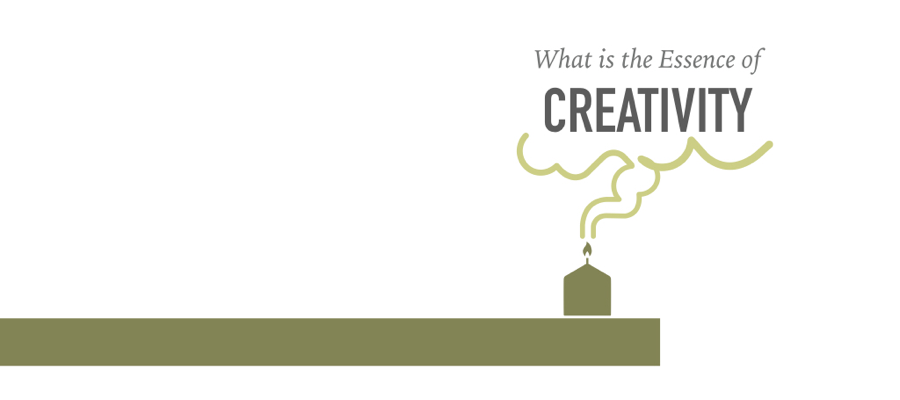 What is the Essence of
CREATIVITY